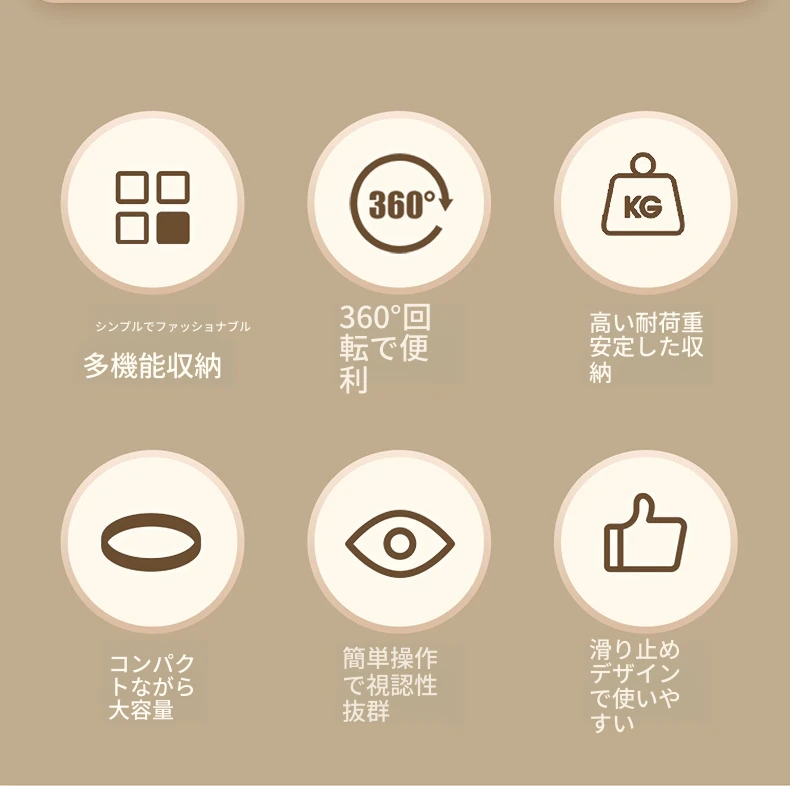 360°

KG

シンプルでファッショナブル

多機能収納

360°回転で便利

高い耐荷重安定した収納

コンパクトながら大容量

簡単操作で視認性抜群

滑り止めデザインで使いやすい