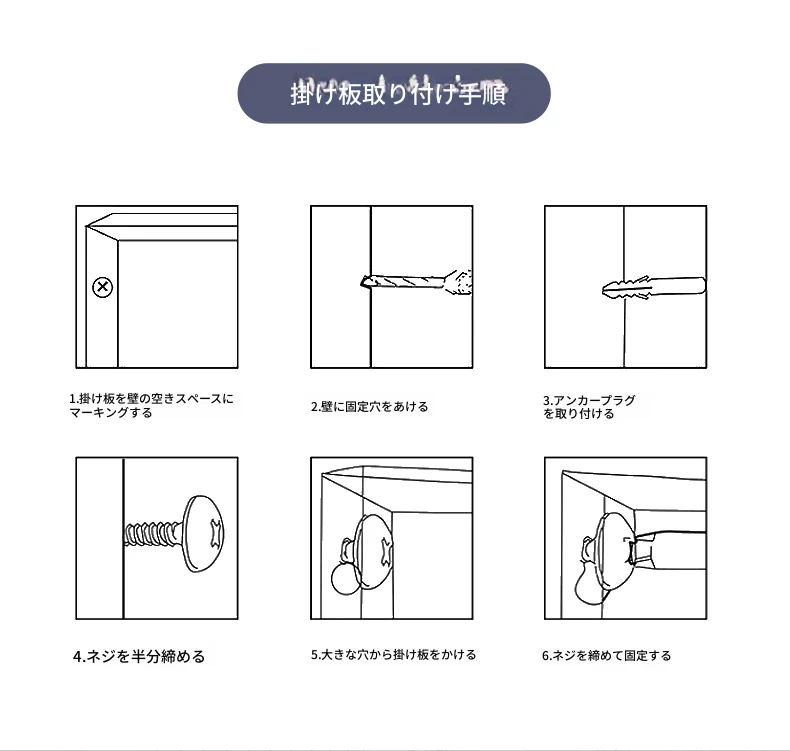 掛け板取り付け手順

1.掛け板を壁の空きスペースにマーキングする

2.壁に固定穴をあける

3.アンカープラグを取り付ける

4.ネジを半分締める

5.大きな穴から掛け板をかける

6.ネジを締めて固定する