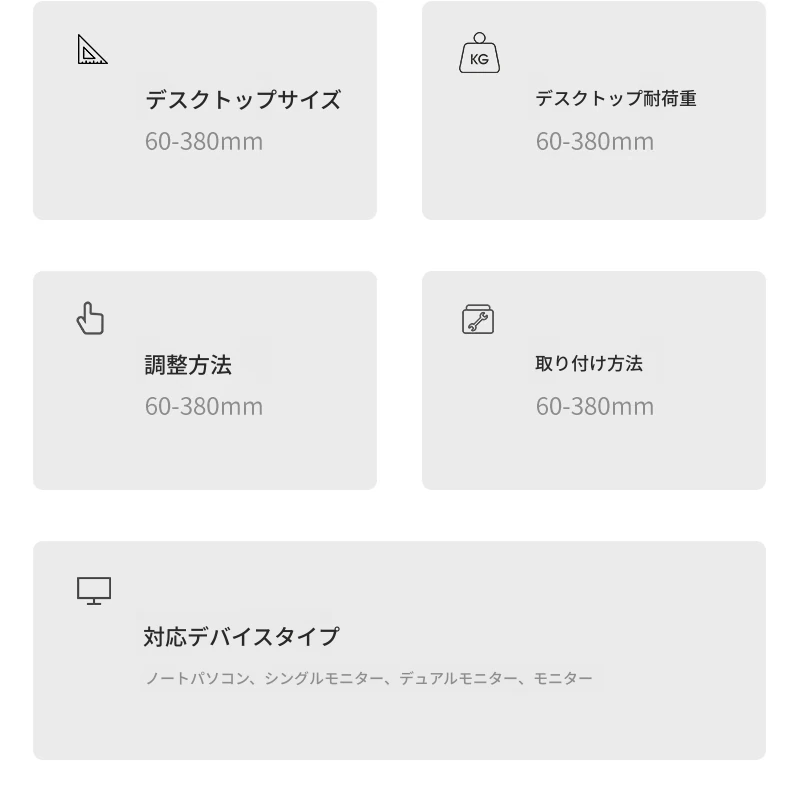 デスクトップサイズ
60-380mm

KG
デスクトップ耐荷重
60-380mm

調整方法
60-380mm

取り付け方法
60-380mm

対応デバイスタイプ
ノートパソコン、シングルモニター、デュアルモニター、モニター