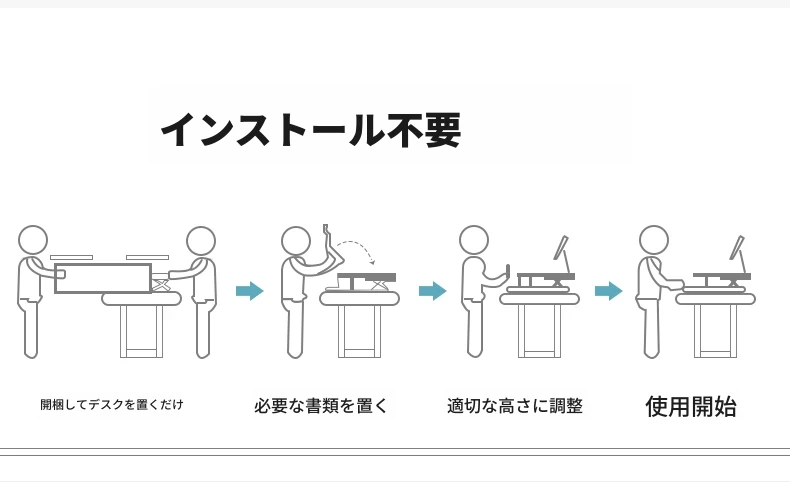 インストール不要

開梱してデスクを置くだけ

必要な書類を置く

適切な高さに調整

使用開始