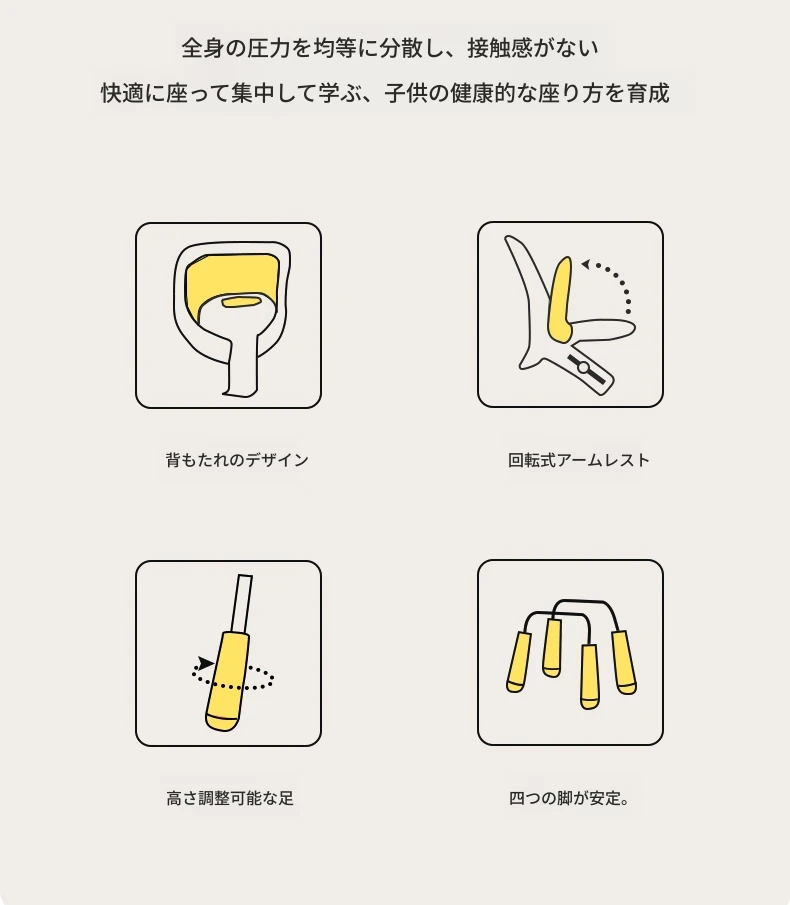 全身の圧力を均等に分散し、接触感がない

快適に座って集中して学ぶ、子供の健康的な座り方を育成

背もたれのデザイン

回転式アームレスト

高さ調整可能な足

四つの脚が安定。