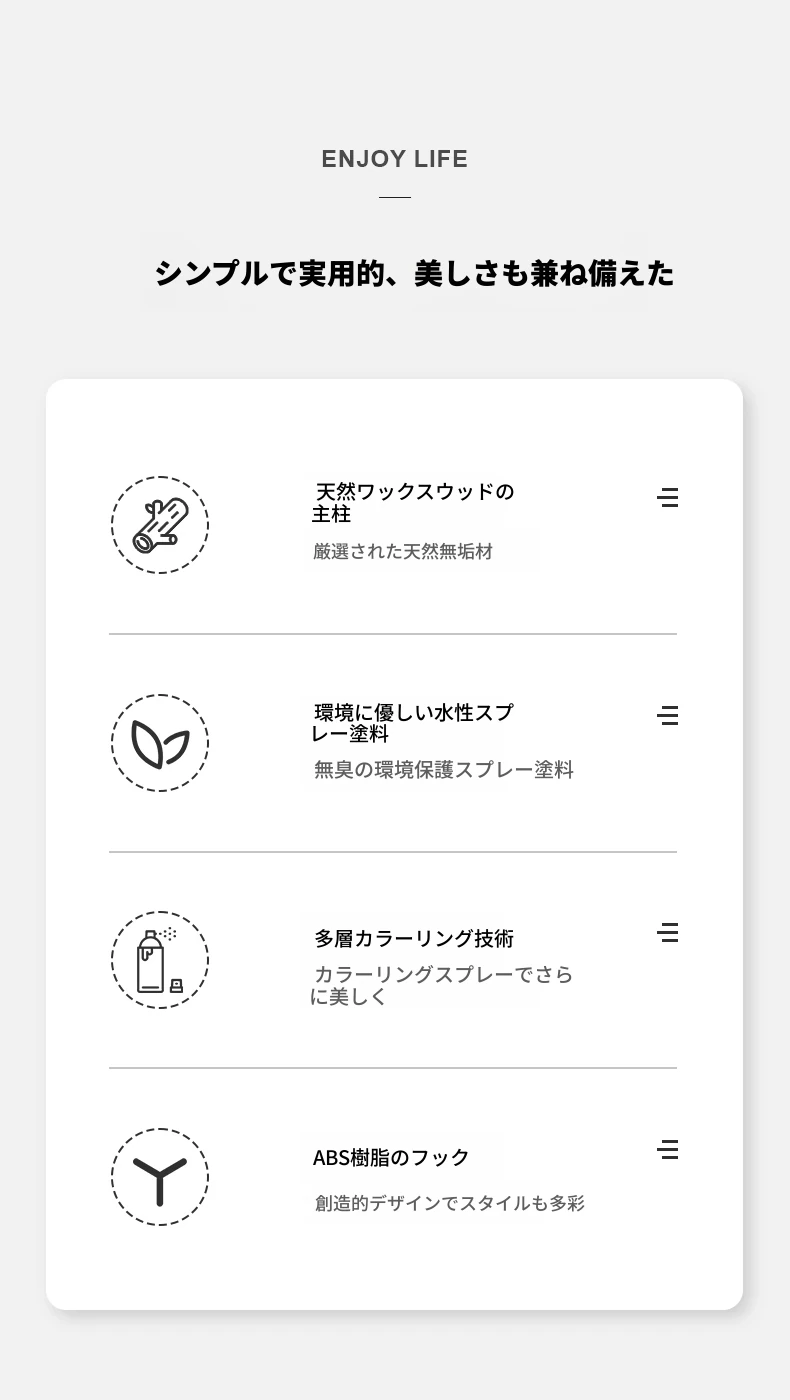 ENJOY LIFE

シンプルで実用的、美しさも兼ね備えた

天然ワックスウッドの主柱

厳選された天然無垢材

環境に優しい水性スプレー塗料

無臭の環境保護スプレー塗料

多層カラーリング技術

カラーリングスプレーでさらに美しく

ABS樹脂のフック

創造的デザインでスタイルも多彩