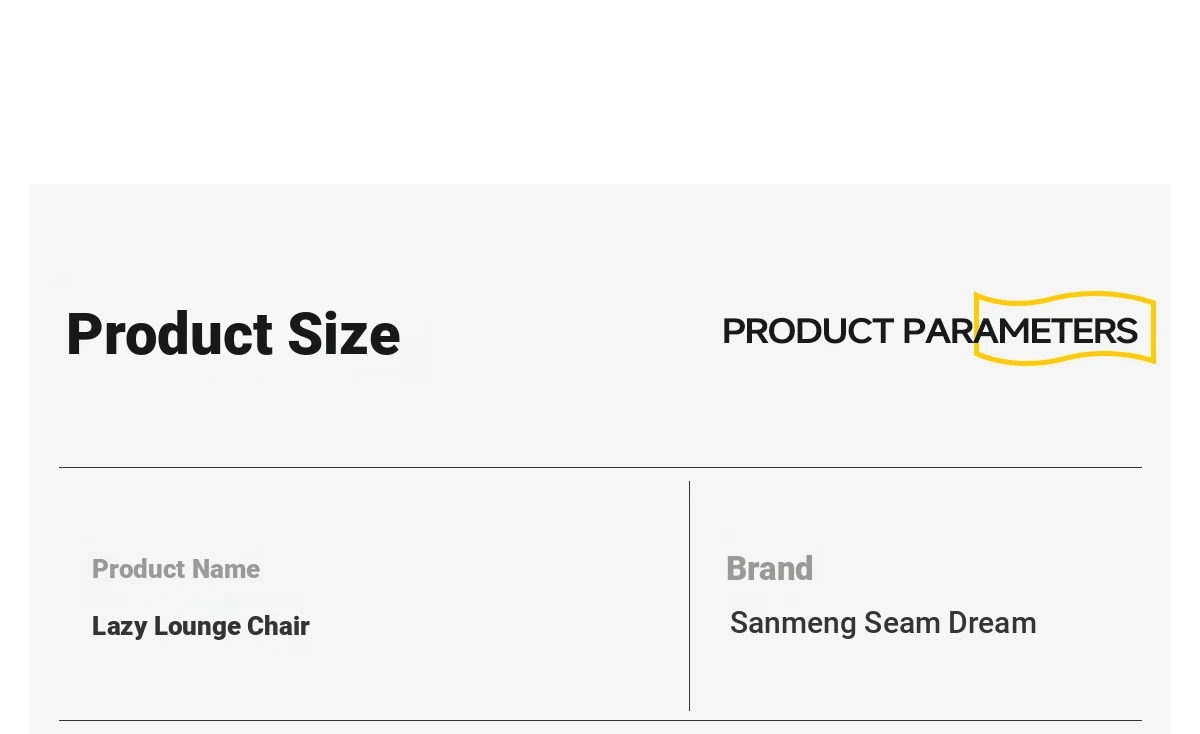 Product Size

PRODUCT PARAMETERS

Product Name

Lazy Lounge Chair

Brand

Sanmeng Seam Dream