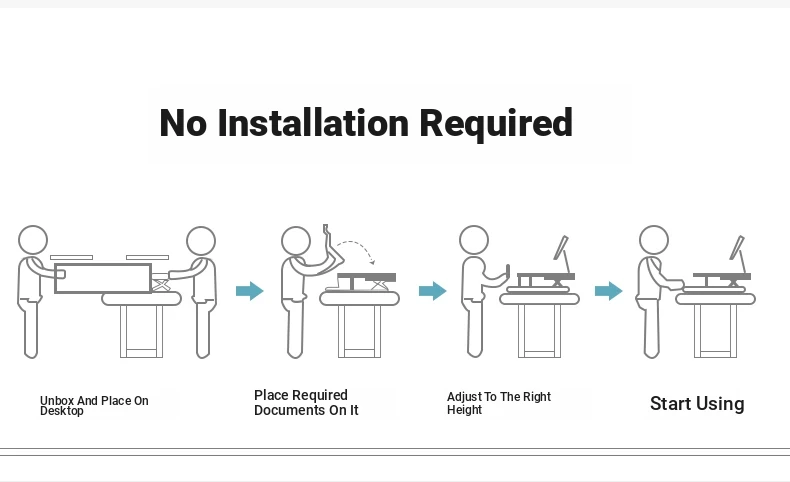 No Installation Required

Unbox And Place On Desktop

Place Required Documents On It

Adjust To The Right Height

Start Using