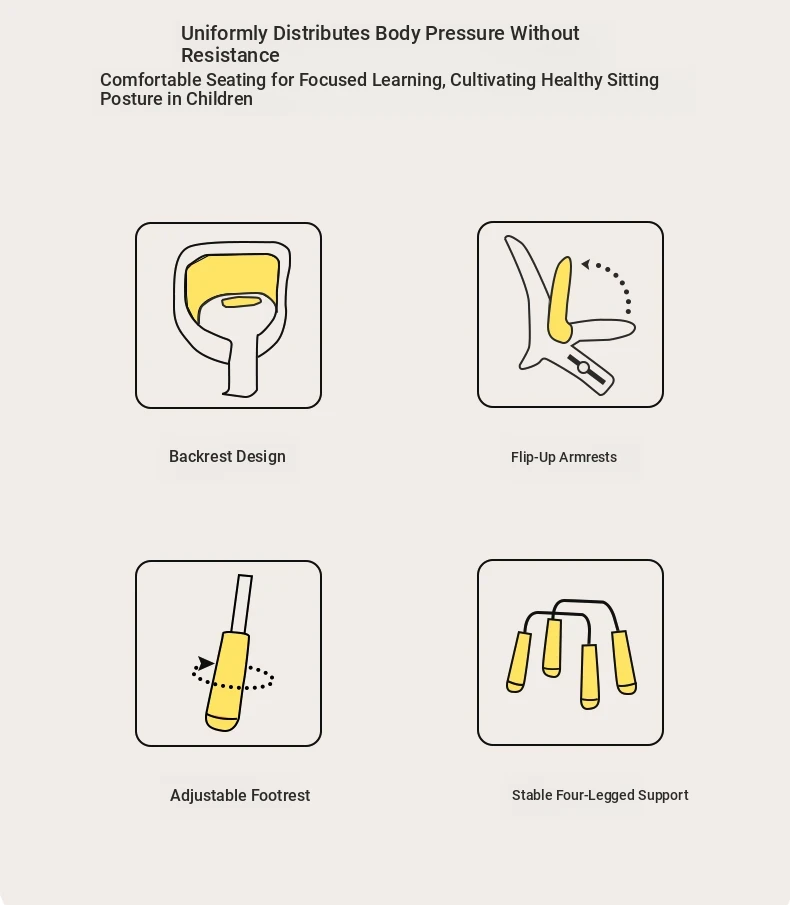 Uniformly Distributes Body Pressure Without Resistance

Comfortable Seating for Focused Learning, Cultivating Healthy Sitting Posture in Children

Backrest Design

Flip-Up Armrests

Adjustable Footrest

Stable Four-Legged Support